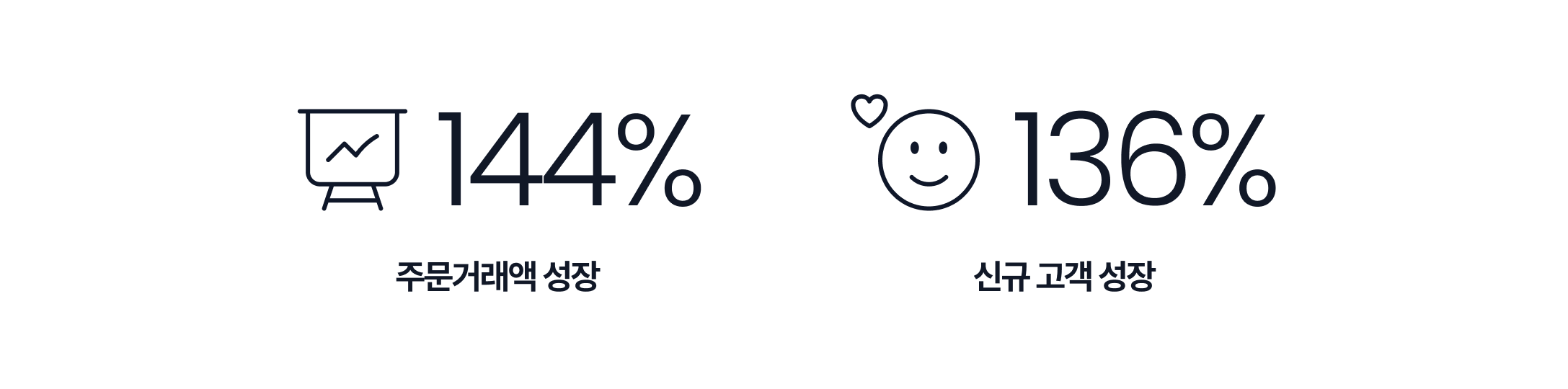 144%

주문거래액 성장

136%

신규 고객 성장