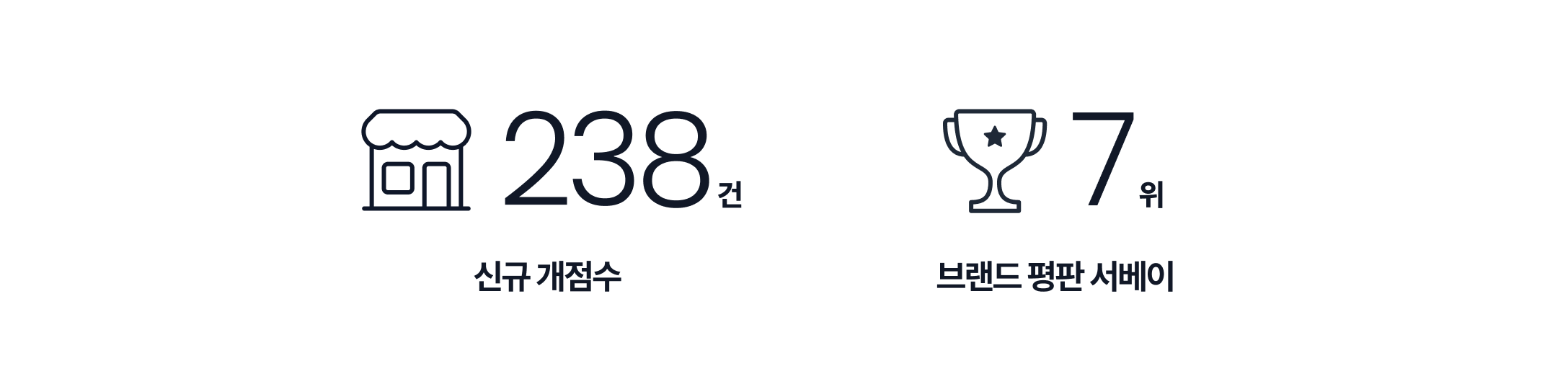 238 건

신규 개점수

7 위

브랜드 평판 서베이