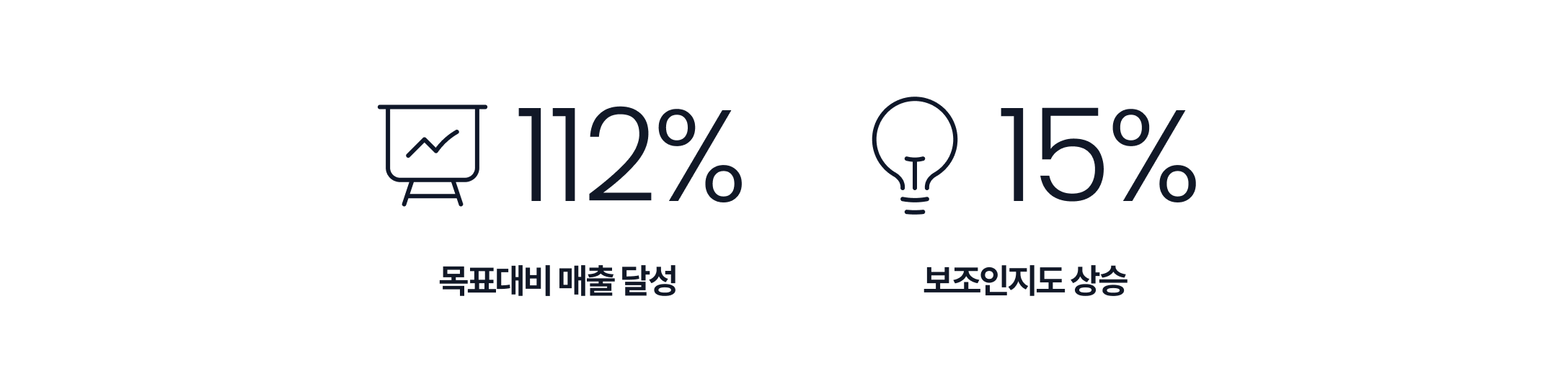 112%

목표대비 매출 달성

15%

보조인지도 상승